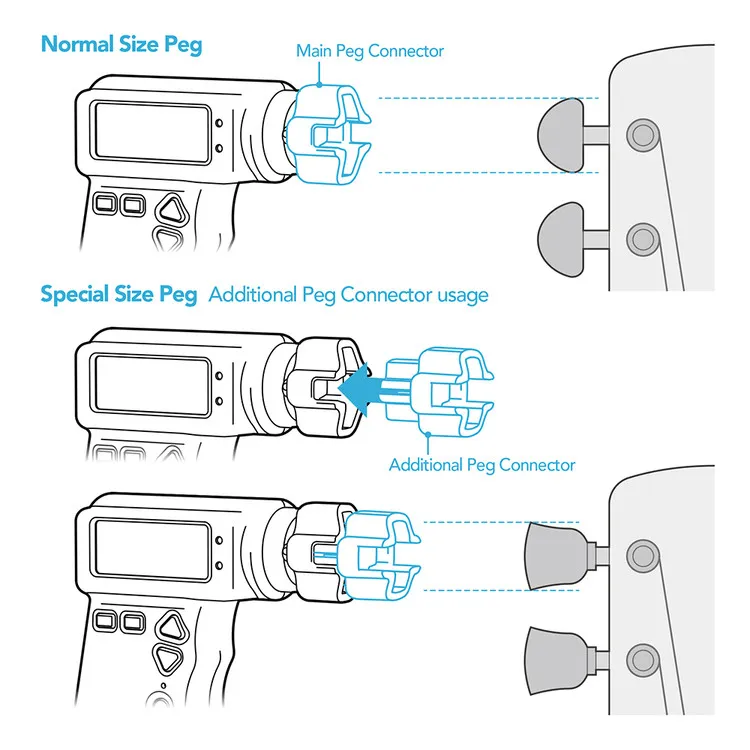 Normal Size Peg

Main Peg Connector

Special Size Peg Additional Peg Connector usage

Additional Peg Connector